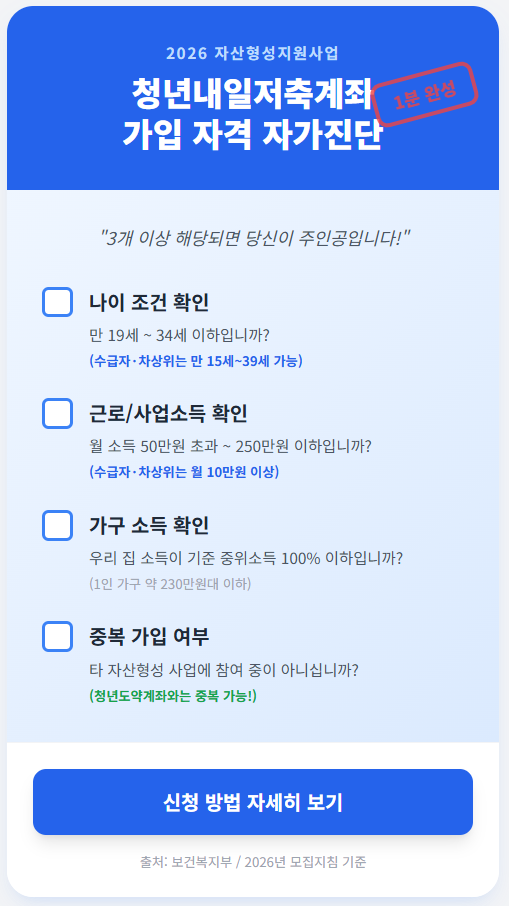 2026 자산형성지원사업

청년내일저축계좌
가입 자격 자가진단

1분 완성

"3개 이상 해당되면 당신이 주인공입니다!"

나이 조건 확인
만 19세 ~ 34세 이하입니까?
(수급자·차상위는 만 15세~39세 가능)

근로/사업소득 확인
월 소득 50만원 초과 ~ 250만원 이하입니까?
(수급자·차상위는 월 10만원 이상)

가구 소득 확인
우리 집 소득이 기준 중위소득 100% 이하입니까?
(1인 가구 약 230만원대 이하)

중복 가입 여부
타 자산형성 사업에 참여 중이 아니십니까?
(청년도약계좌와는 중복 가능!)

신청 방법 자세히 보기

출처: 보건복지부 / 2026년 모집지침 기준